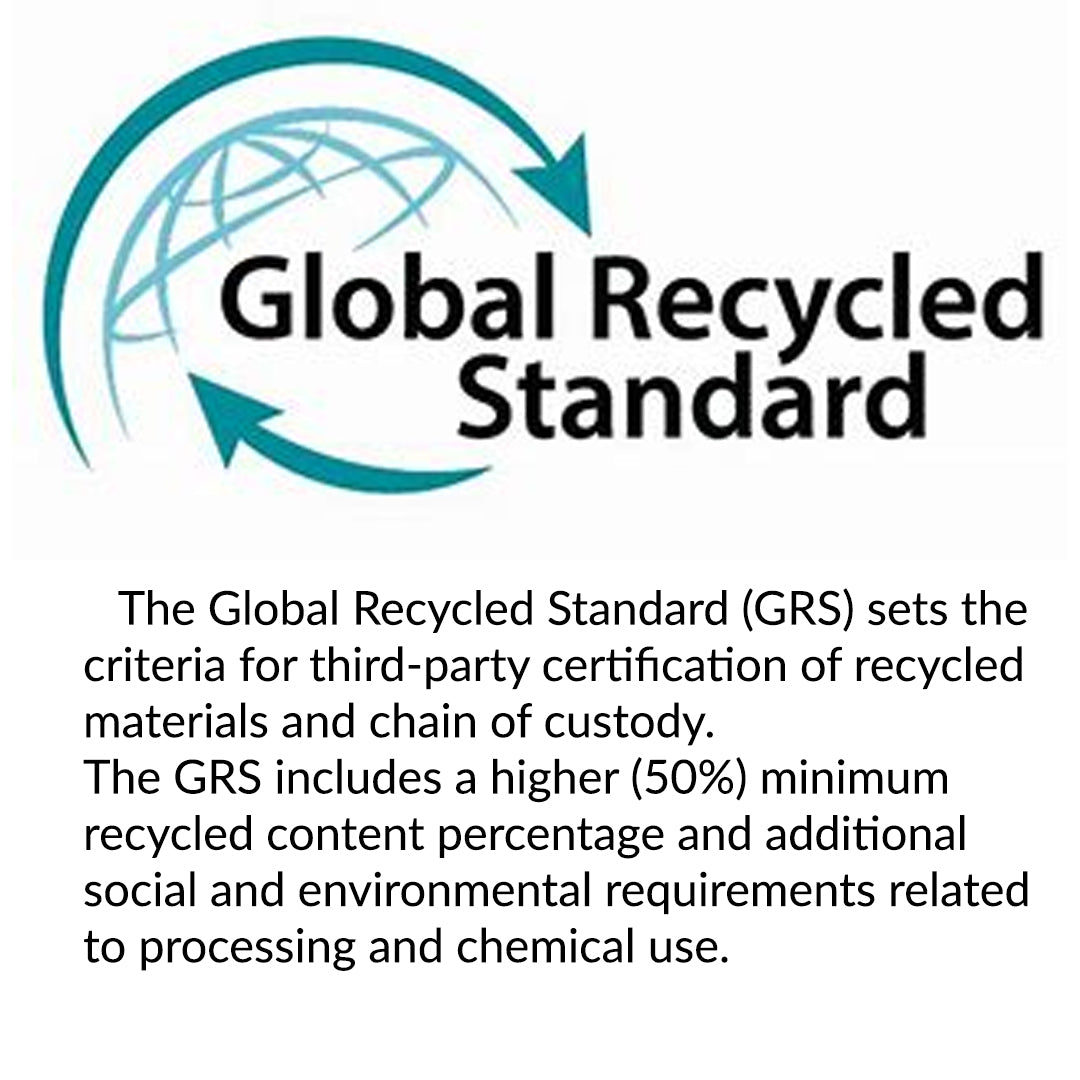 Global Recycled Standard

The Global Recycled Standard (GRS) sets the criteria for third-party certification of recycled materials and chain of custody.
The GRS includes a higher (50%) minimum recycled content percentage and additional social and environmental requirements related to processing and chemical use.